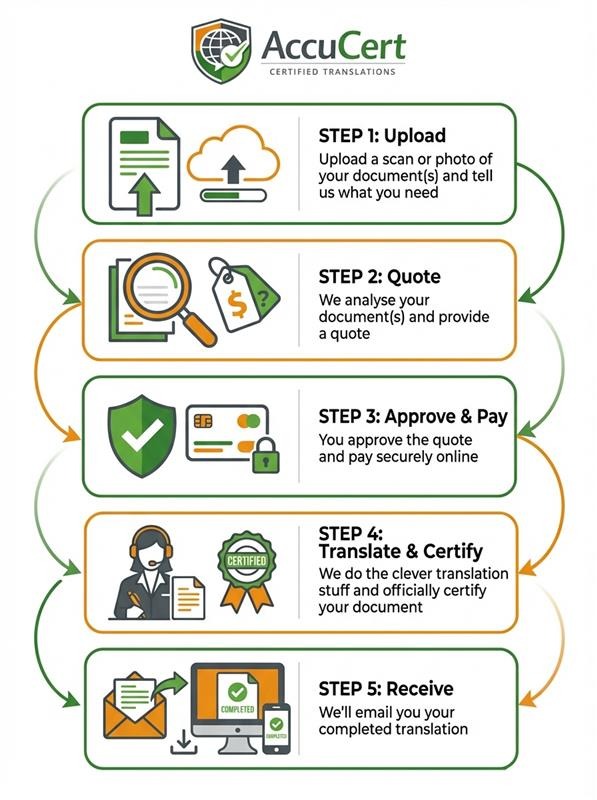 AccuCert
CERTIFIED TRANSLATIONS

STEP 1: Upload
Upload a scan or photo of your document(s) and tell us what you need

$ ?

STEP 2: Quote
We analyse your document(s) and provide a quote

STEP 3: Approve & Pay
You approve the quote and pay securely online

CERTIFIED

STEP 4: Translate & Certify
We do the clever translation stuff and officially certify your document

COMPLETED

COMPLETED

STEP 5: Receive
We'll email you your completed translation